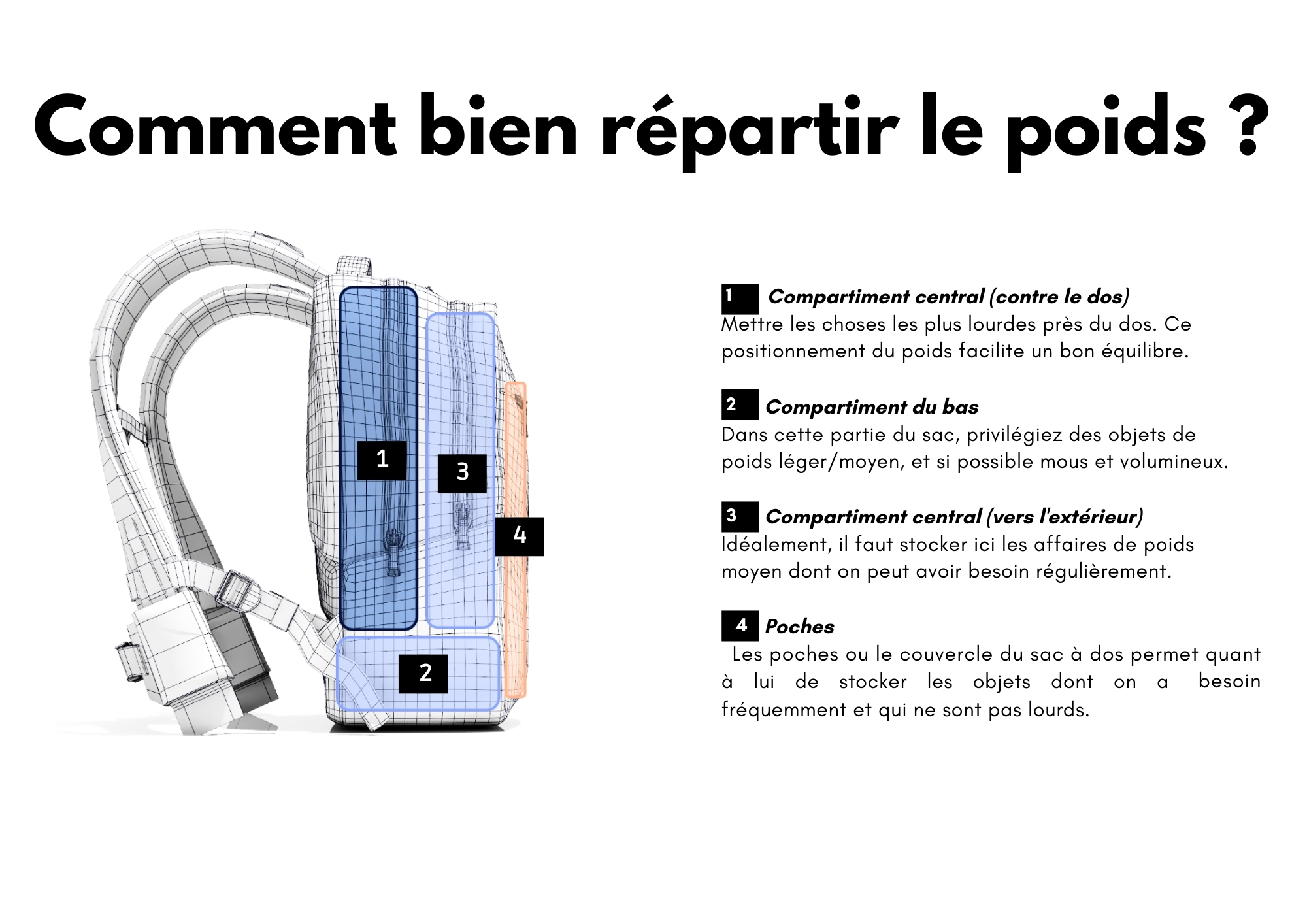 Comment bien répartir le poids ?

1
3
4
2

1 Compartiment central (contre le dos)
Mettre les choses les plus lourdes près du dos. Ce positionnement du poids facilite un bon équilibre.

2 Compartiment du bas
Dans cette partie du sac, privilégiez des objets de poids léger/moyen, et si possible mous et volumineux.

3 Compartiment central (vers l'extérieur)
Idéalement, il faut stocker ici les affaires de poids moyen dont on peut avoir besoin régulièrement.

4 Poches
Les poches ou le couvercle du sac à dos permet quant à lui de stocker les objets dont on a besoin fréquemment et qui ne sont pas lourds.